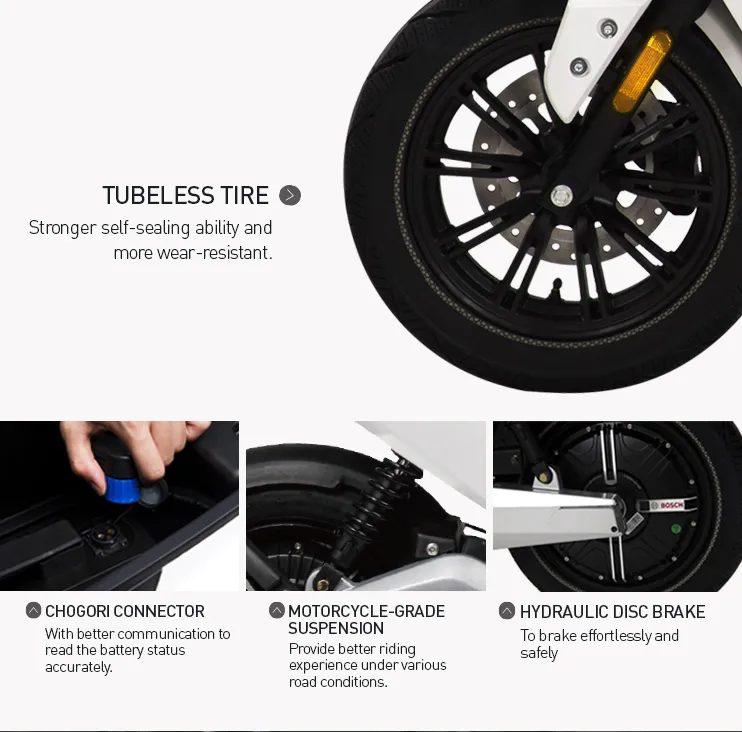 TUBELESS TIRE

Stronger self-sealing ability and more wear-resistant.

BOSCH

CHOGORI CONNECTOR

With better communication to read the battery status accurately.

MOTORCYCLE-GRADE SUSPENSION

Provide better riding experience under various road conditions.

HYDRAULIC DISC BRAKE

To brake effortlessly and safely