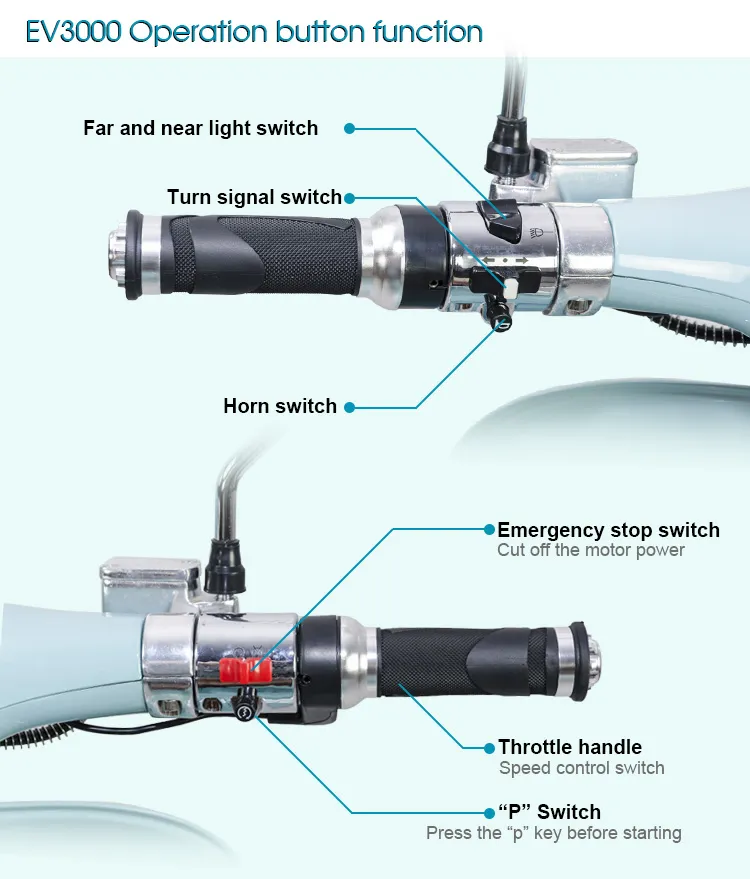 EV3000 Operation button function

Far and near light switch

Turn signal switch

Horn switch

Emergency stop switch
Cut off the motor power

Throttle handle
Speed control switch

“P” Switch
Press the “p” key before starting