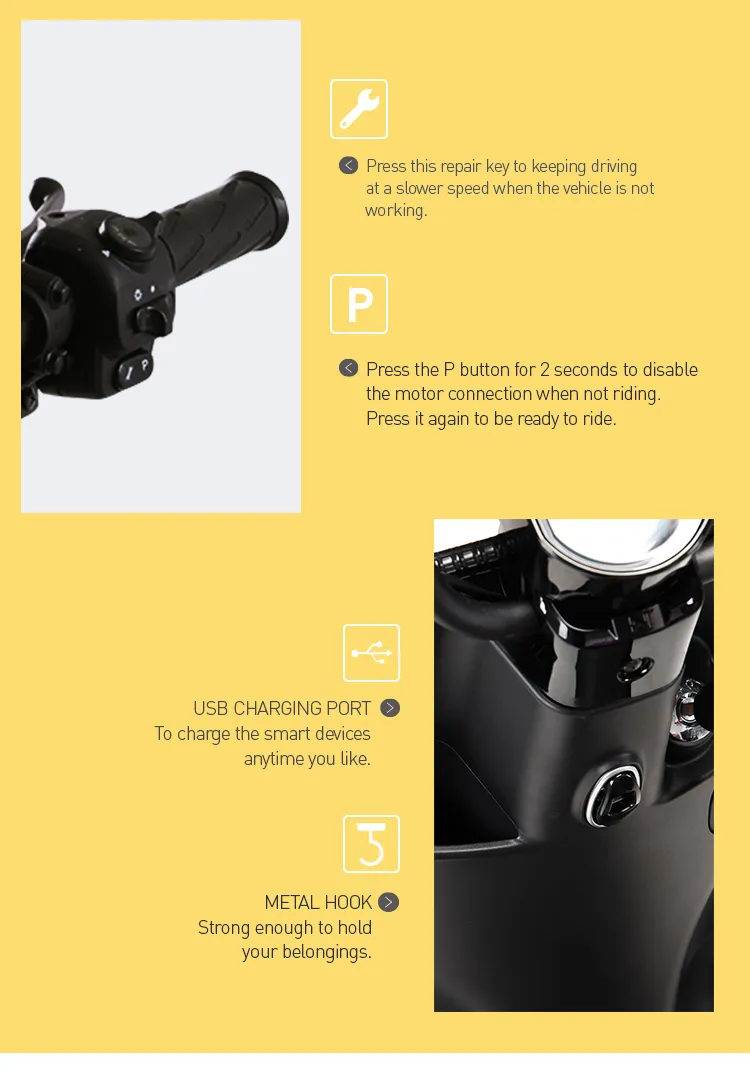 Press this repair key to keeping driving at a slower speed when the vehicle is not working.

P

Press the P button for 2 seconds to disable the motor connection when not riding. Press it again to be ready to ride.

USB CHARGING PORT
To charge the smart devices anytime you like.

METAL HOOK
Strong enough to hold your belongings.